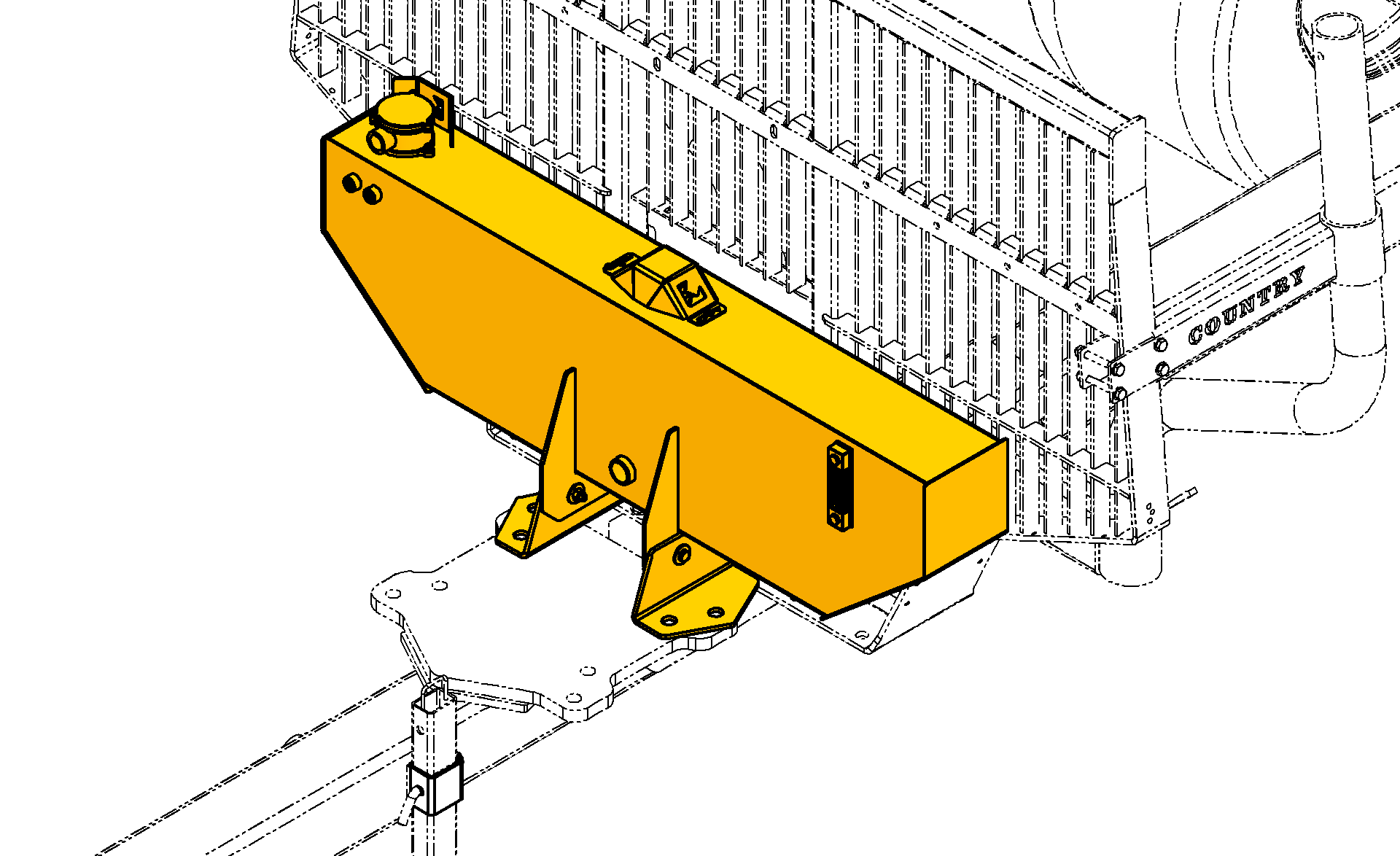 COUNTRY