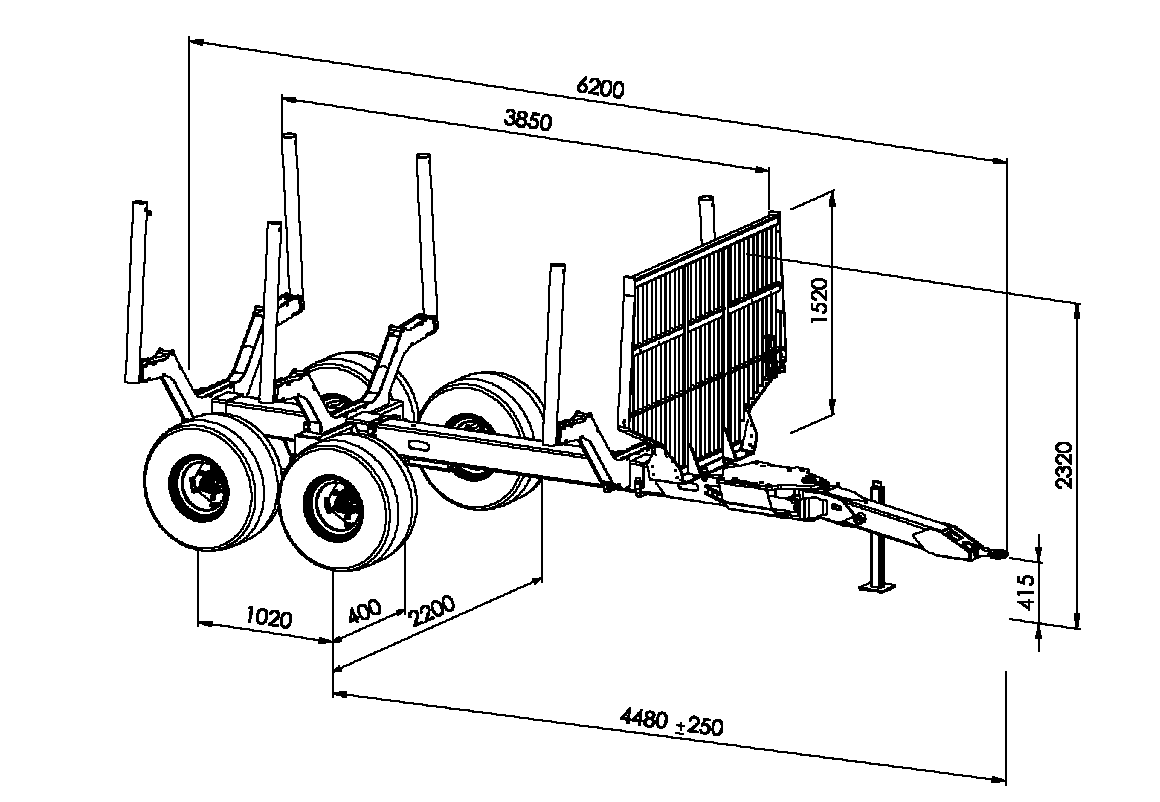 6200

3850

1520

2320

415

1020

400

2200

4480 ±250